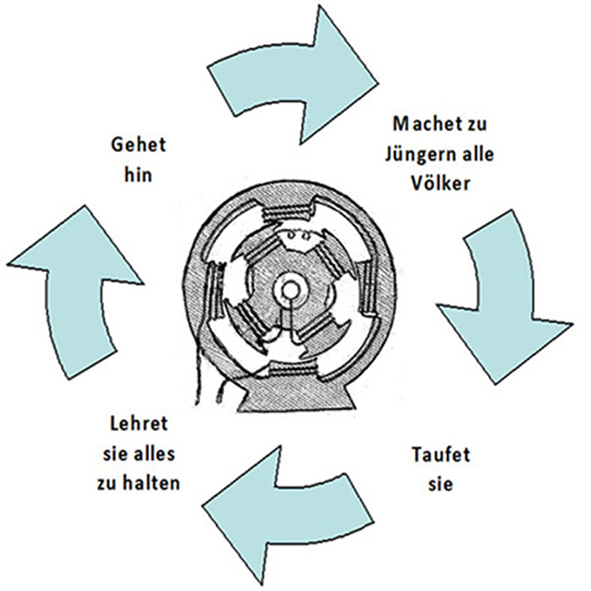 Gehet hin

Machet zu Jüngern alle Völker

Taufet sie

Lehret sie alles zu halten